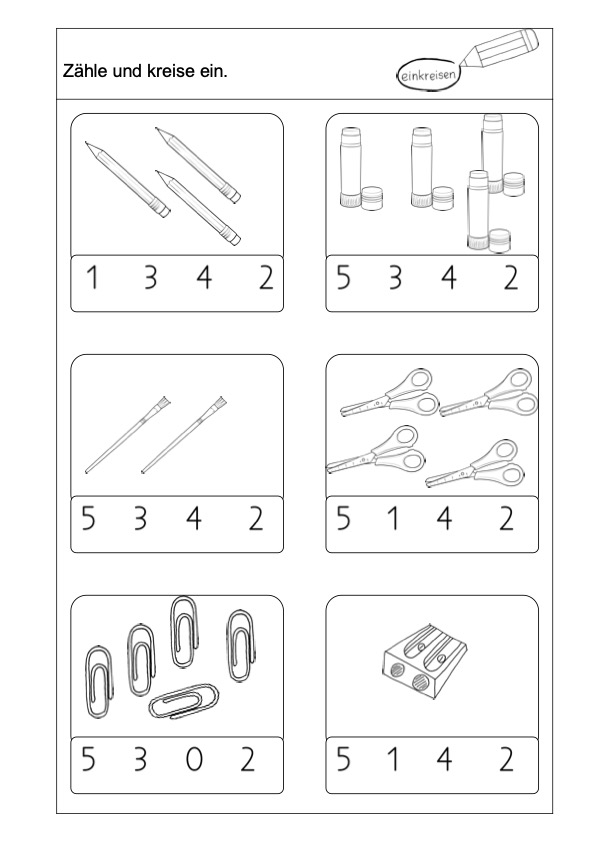 Zähle und kreise ein.

einkreisen

1 3 4 2

5 3 4 2

5 3 4 2

5 1 4 2

5 3 0 2

5 1 4 2